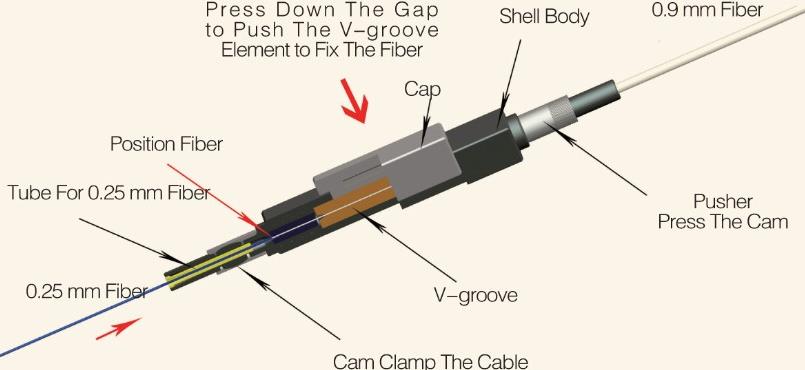 Press Down The Gap to Push The V-groove Element to Fix The Fiber

Shell Body

0.9 mm Fiber

Cap

Position Fiber

Tube For 0.25 mm Fiber

Pusher Press The Cam

0.25 mm Fiber

V-groove

Cam Clamp The Cable